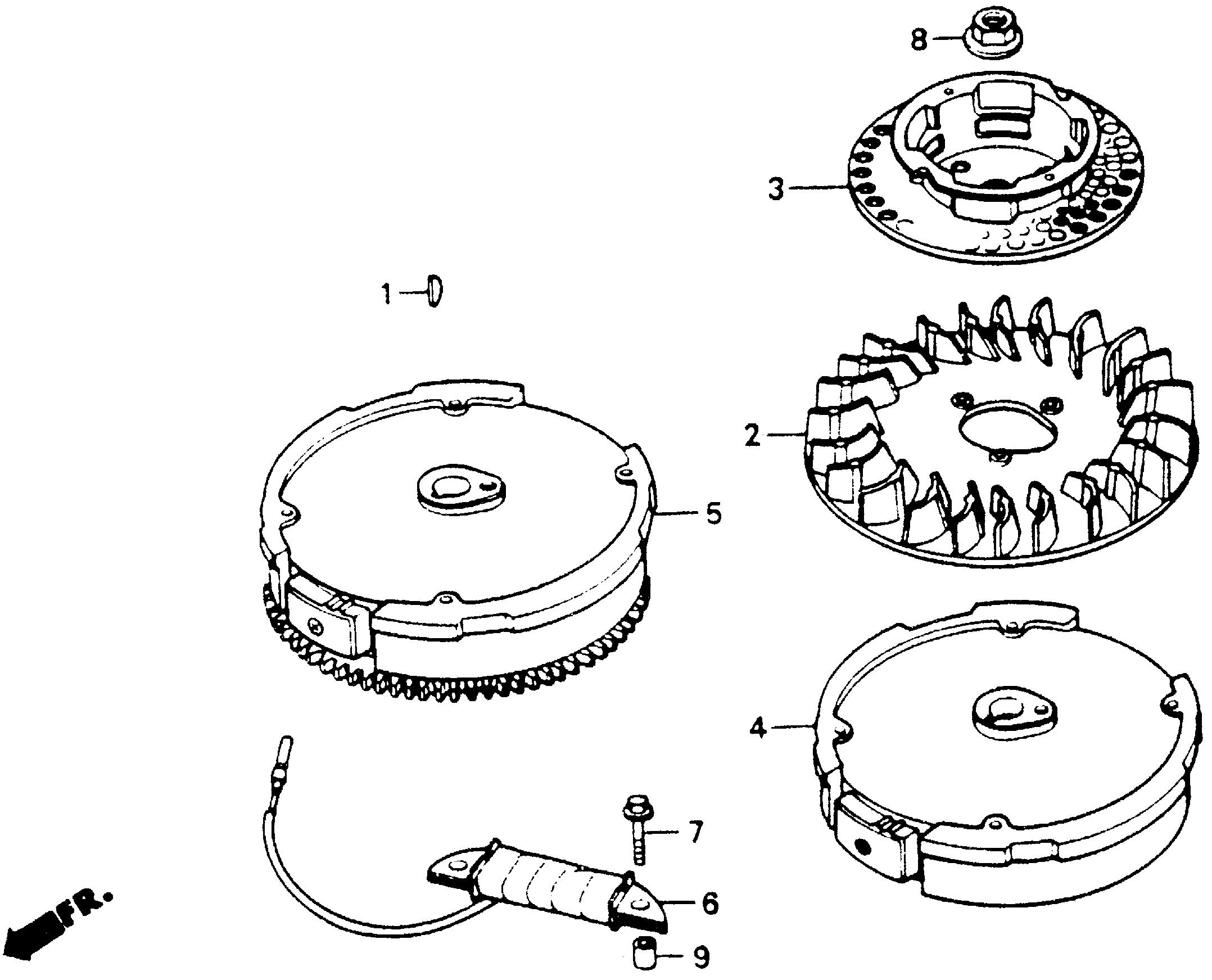 8
3
1
2
5
4
7
6
9
FR.